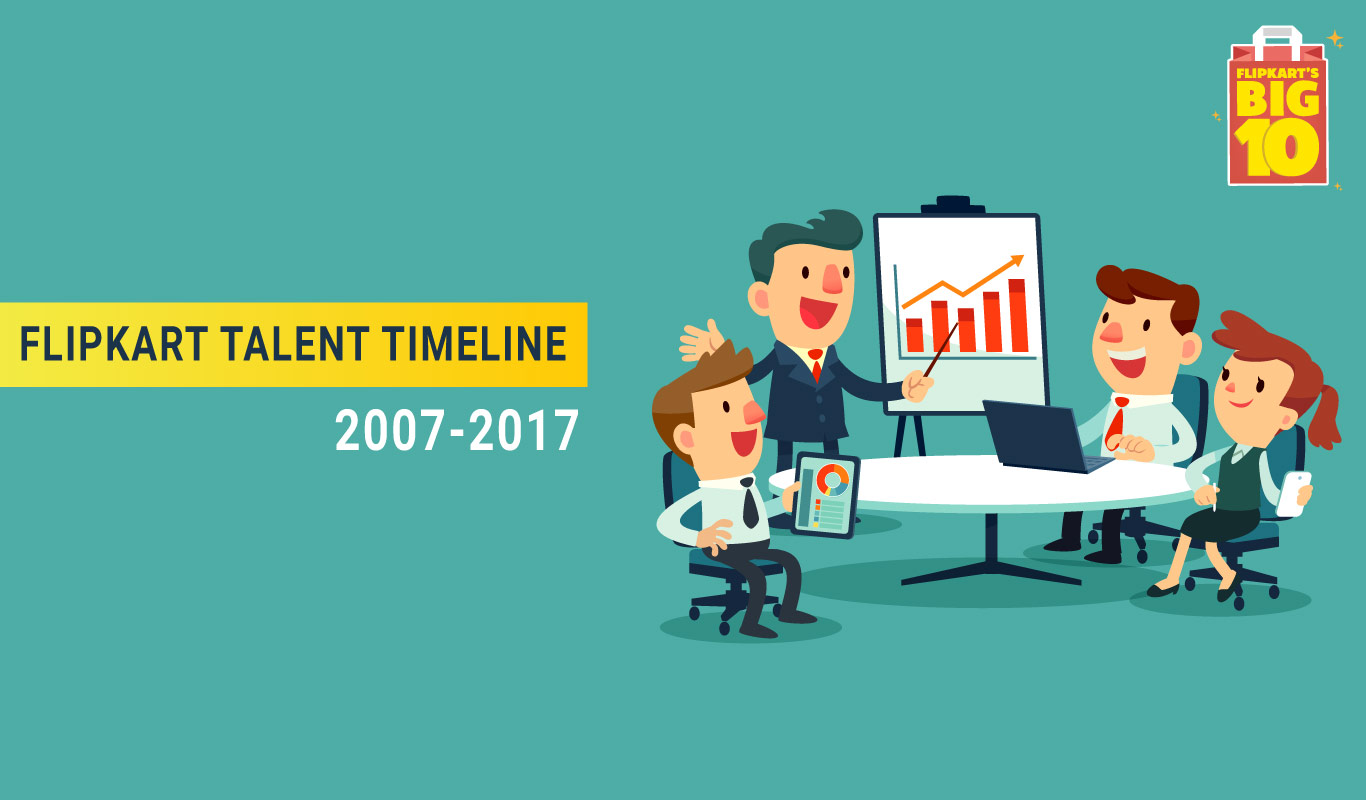 FLIPKART'S BIG 10

FLIPKART TALENT TIMELINE

2007-2017